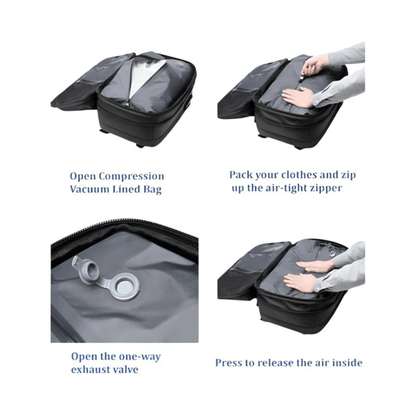 Open Compression Vacuum Lined Bag

Pack your clothes and zip up the air-tight zipper

Open the one-way exhaust valve

Press to release the air inside