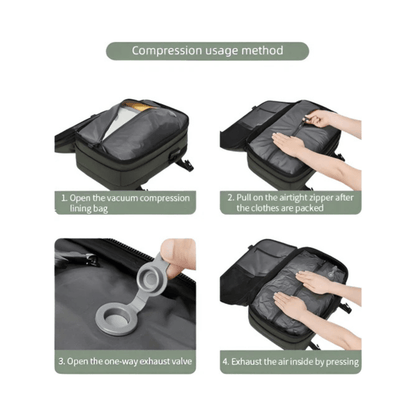 Compression usage method

1. Open the vacuum compression lining bag

2. Pull on the airtight zipper after the clothes are packed

3. Open the one-way exhaust valve

4. Exhaust the air inside by pressing