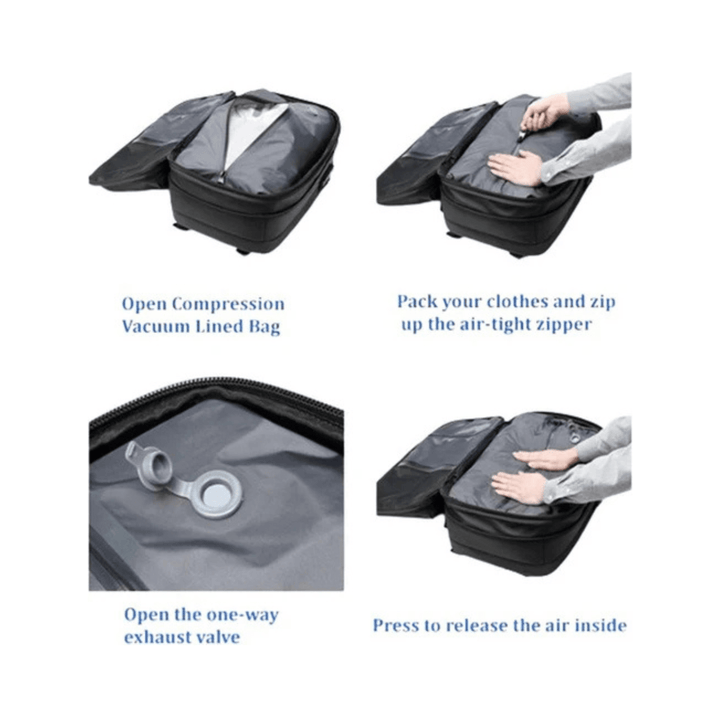 Open Compression Vacuum Lined Bag

Pack your clothes and zip up the air-tight zipper

Open the one-way exhaust valve

Press to release the air inside