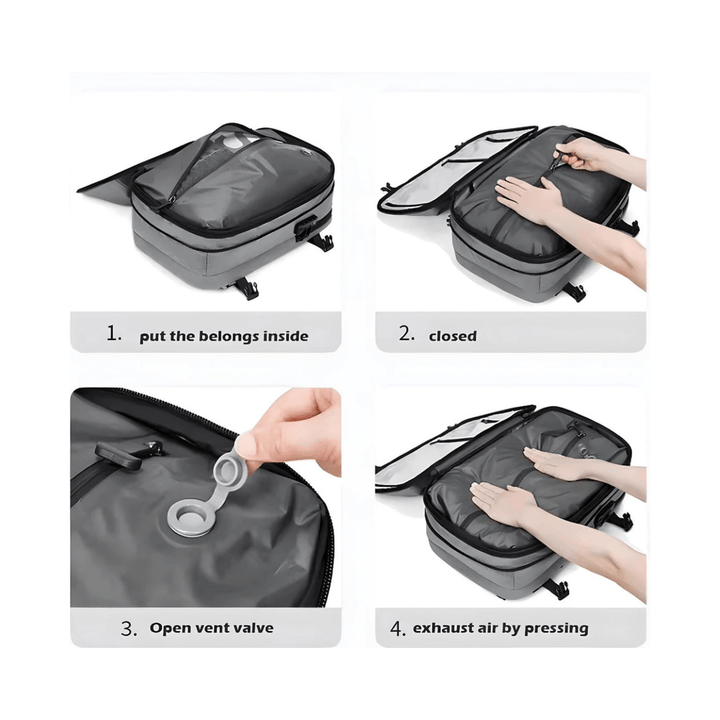 1. put the belongs inside

2. closed

3. Open vent valve

4. exhaust air by pressing