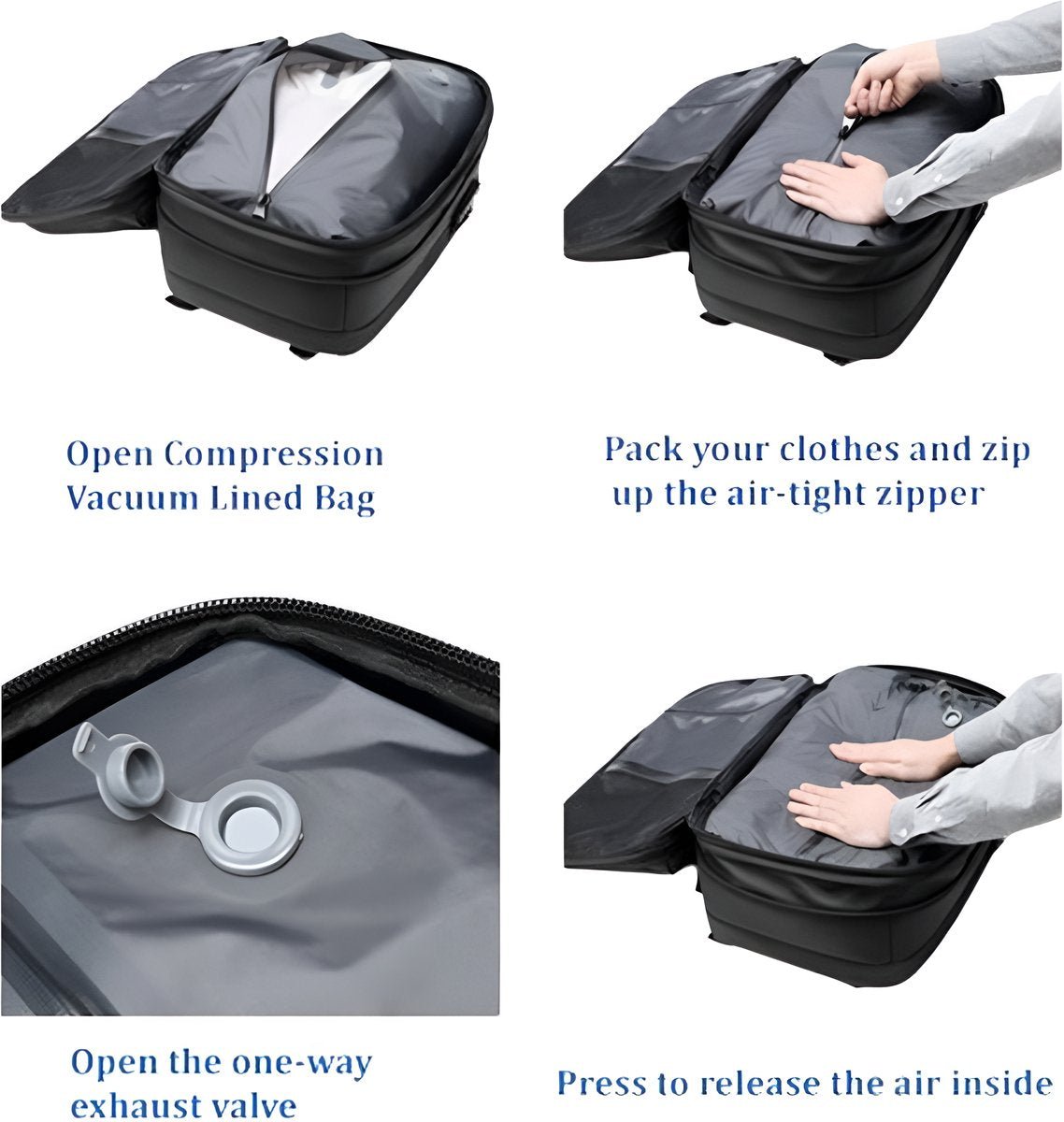 Open Compression Vacuum Lined Bag

Pack your clothes and zip up the air-tight zipper

Open the one-way exhaust valve

Press to release the air inside