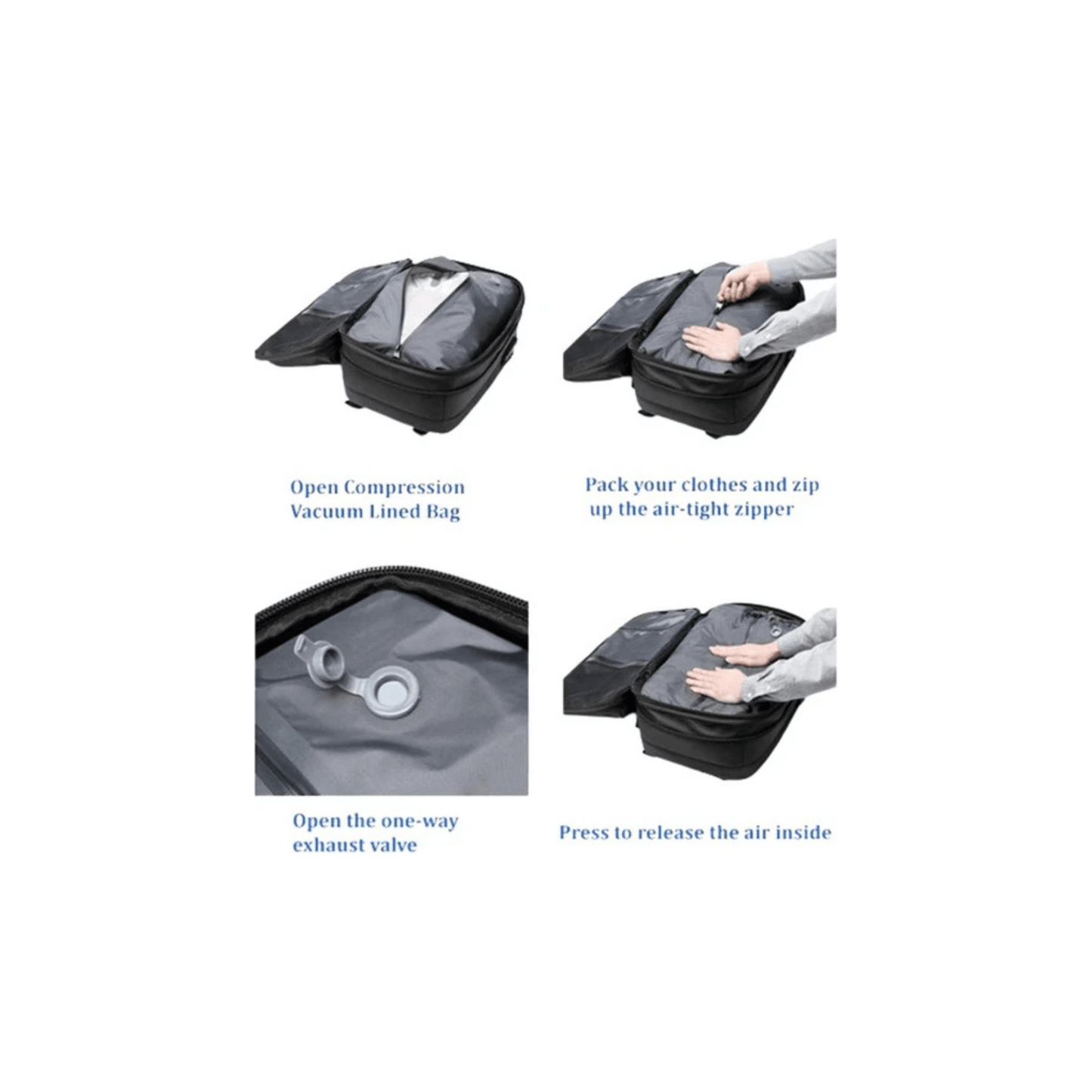 Open Compression Vacuum Lined Bag

Pack your clothes and zip up the air-tight zipper

Open the one-way exhaust valve

Press to release the air inside