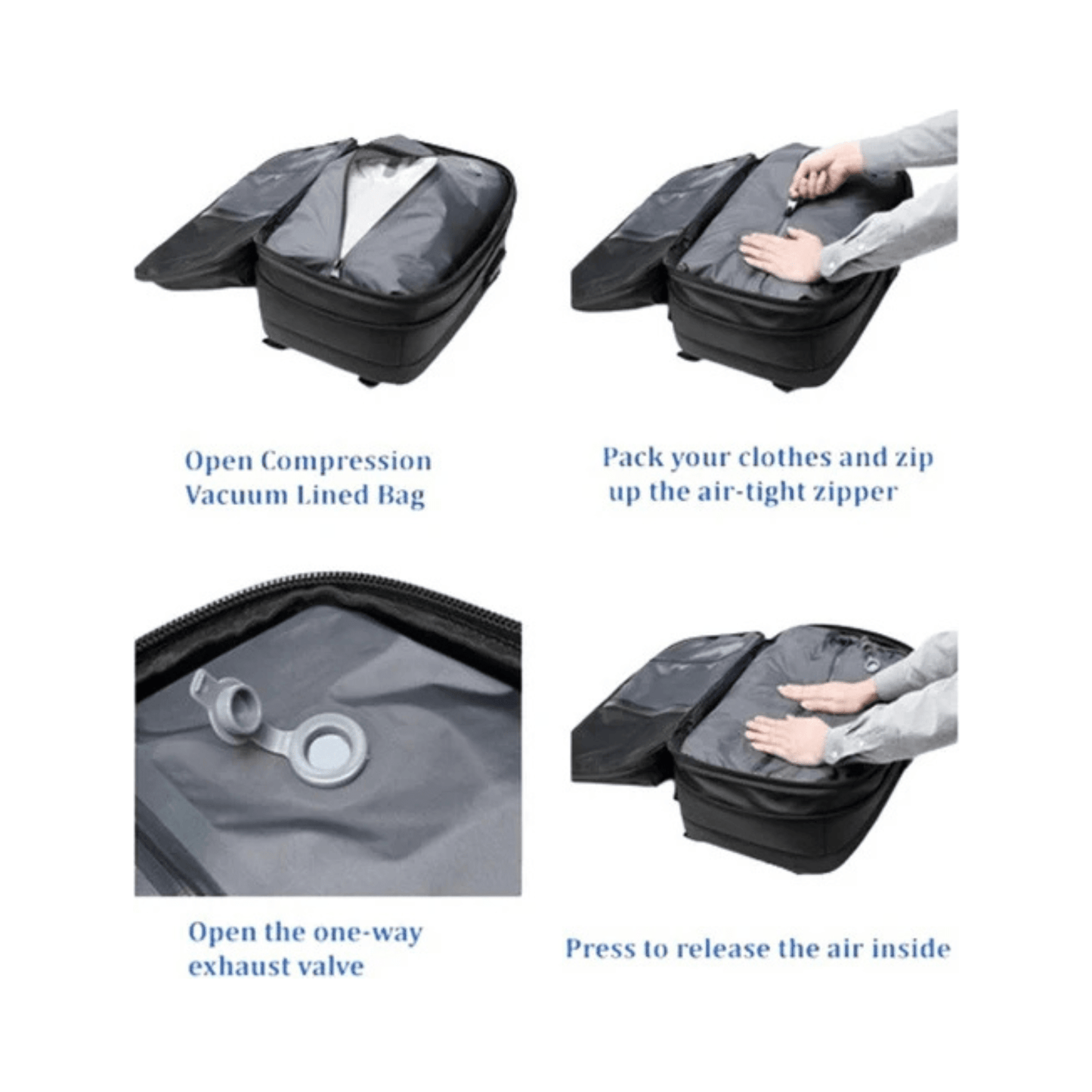 Open Compression Vacuum Lined Bag

Pack your clothes and zip up the air-tight zipper

Open the one-way exhaust valve

Press to release the air inside