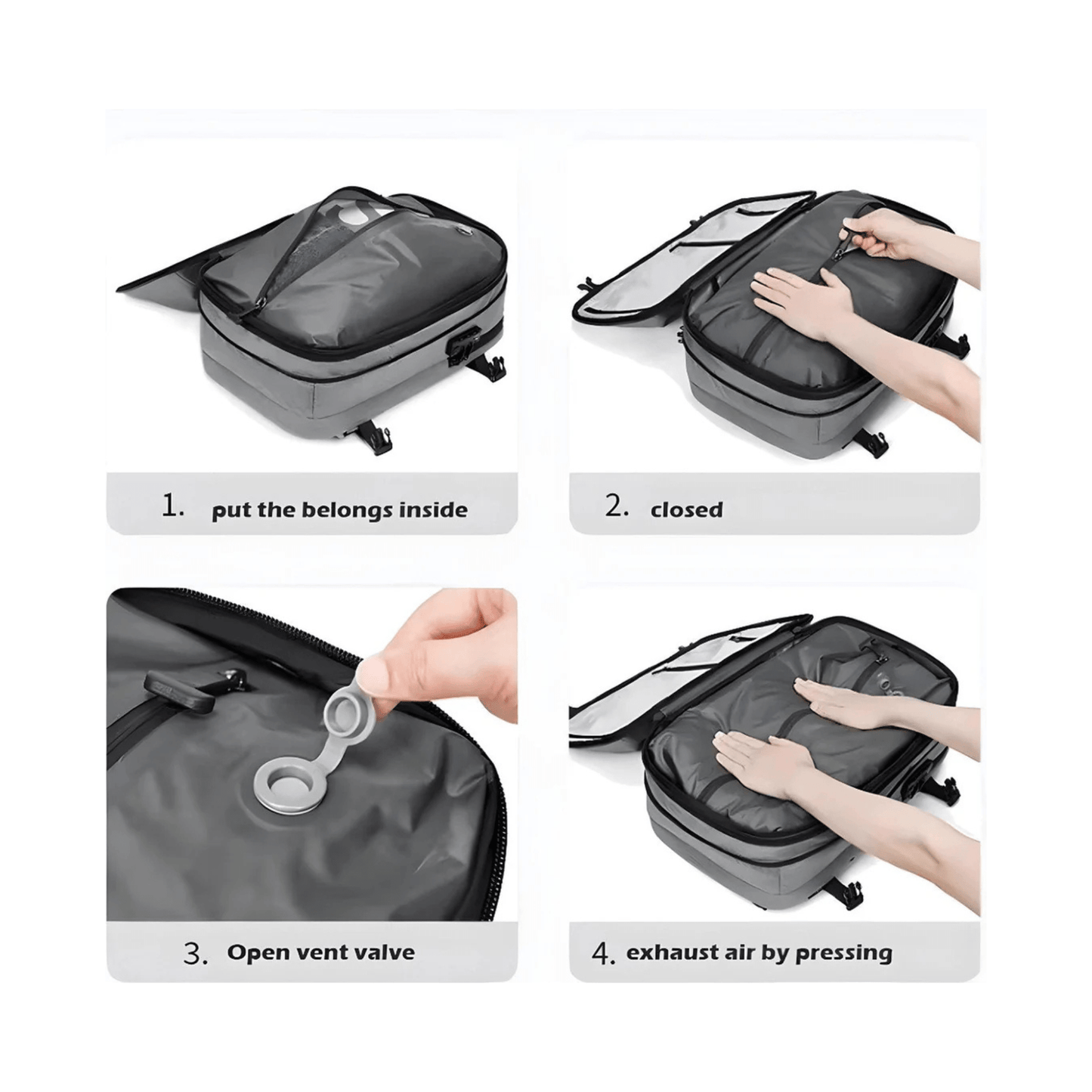 1. put the belongs inside

2. closed

3. Open vent valve

4. exhaust air by pressing