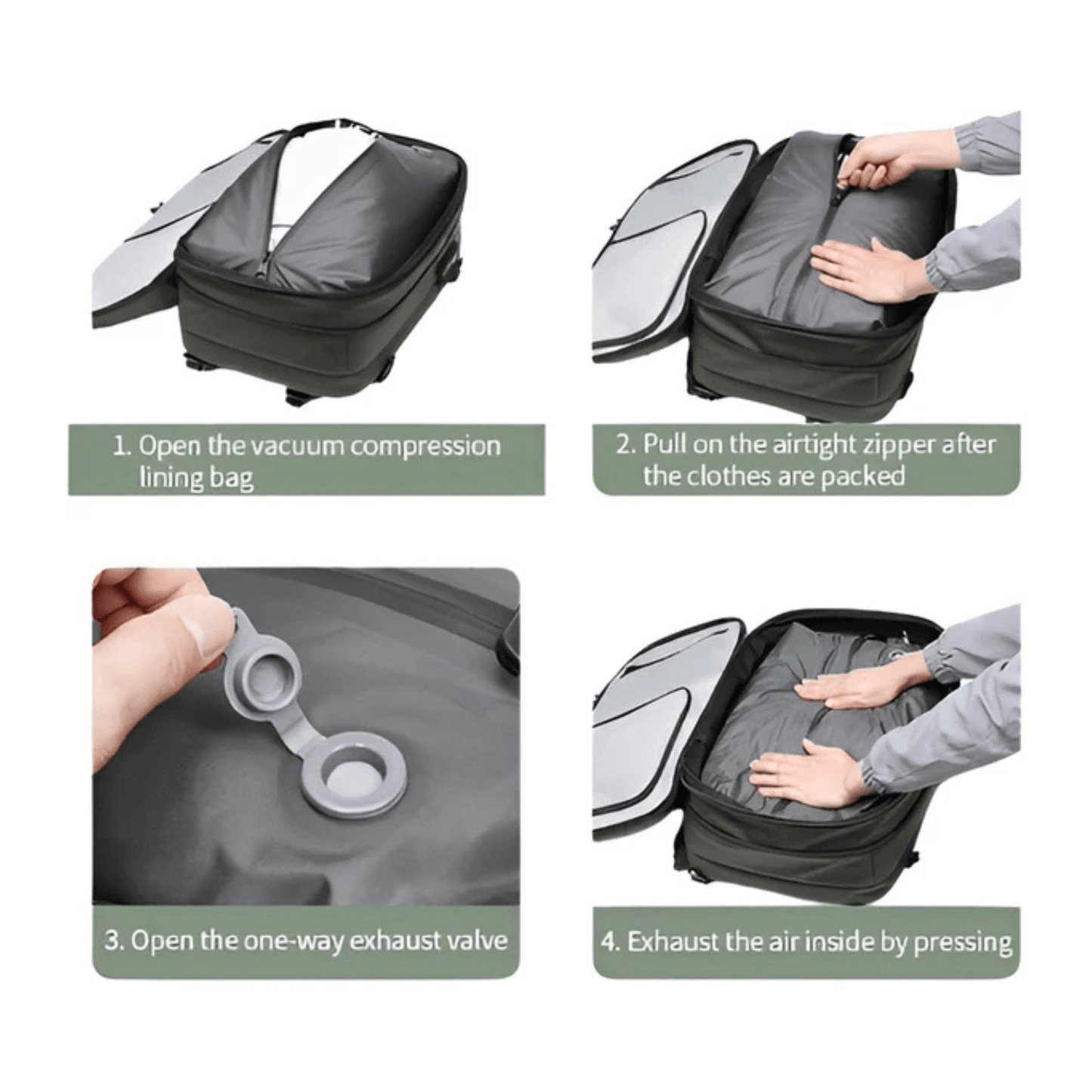 1. Open the vacuum compression lining bag

2. Pull on the airtight zipper after the clothes are packed

3. Open the one-way exhaust valve

4. Exhaust the air inside by pressing