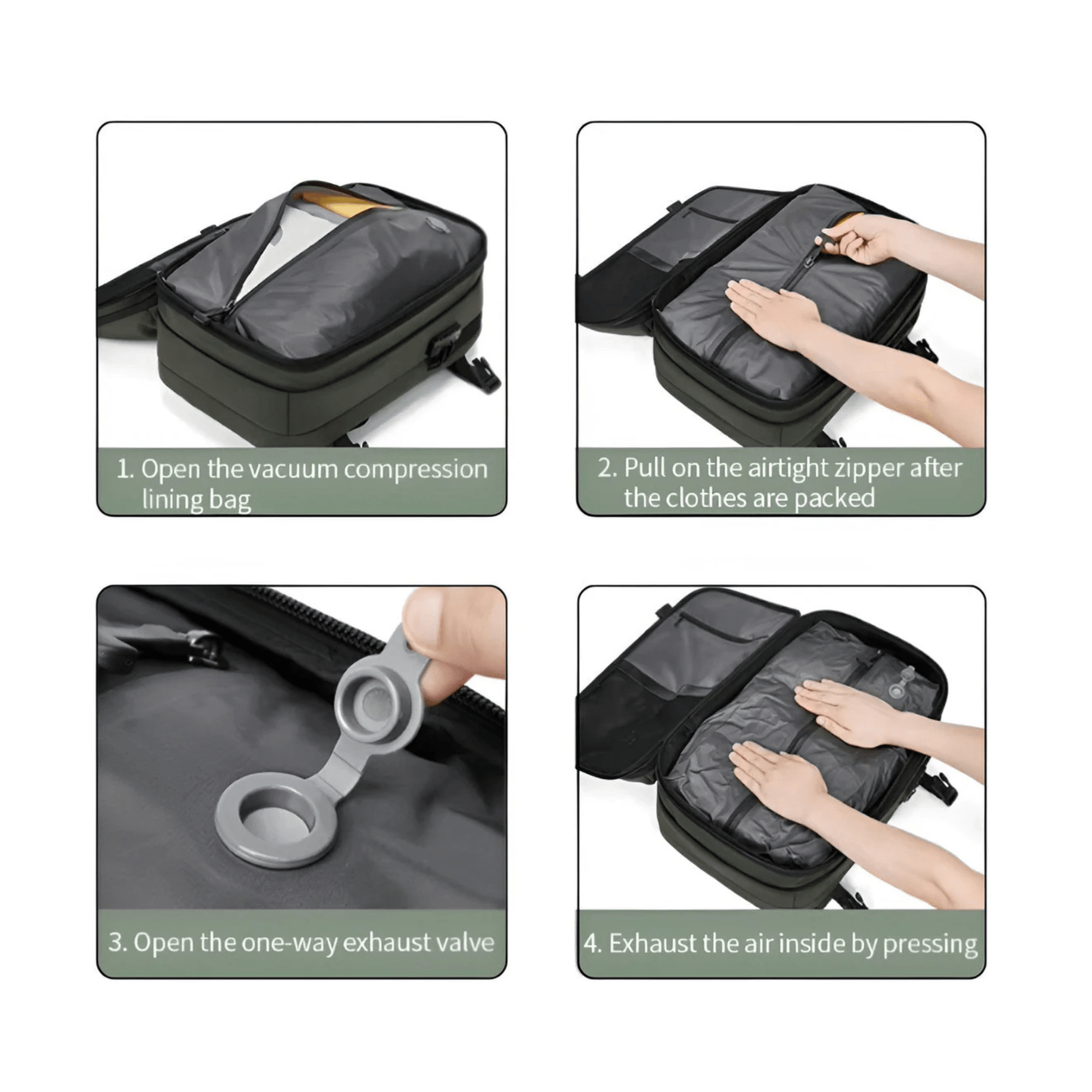 1. Open the vacuum compression lining bag

2. Pull on the airtight zipper after the clothes are packed

3. Open the one-way exhaust valve

4. Exhaust the air inside by pressing