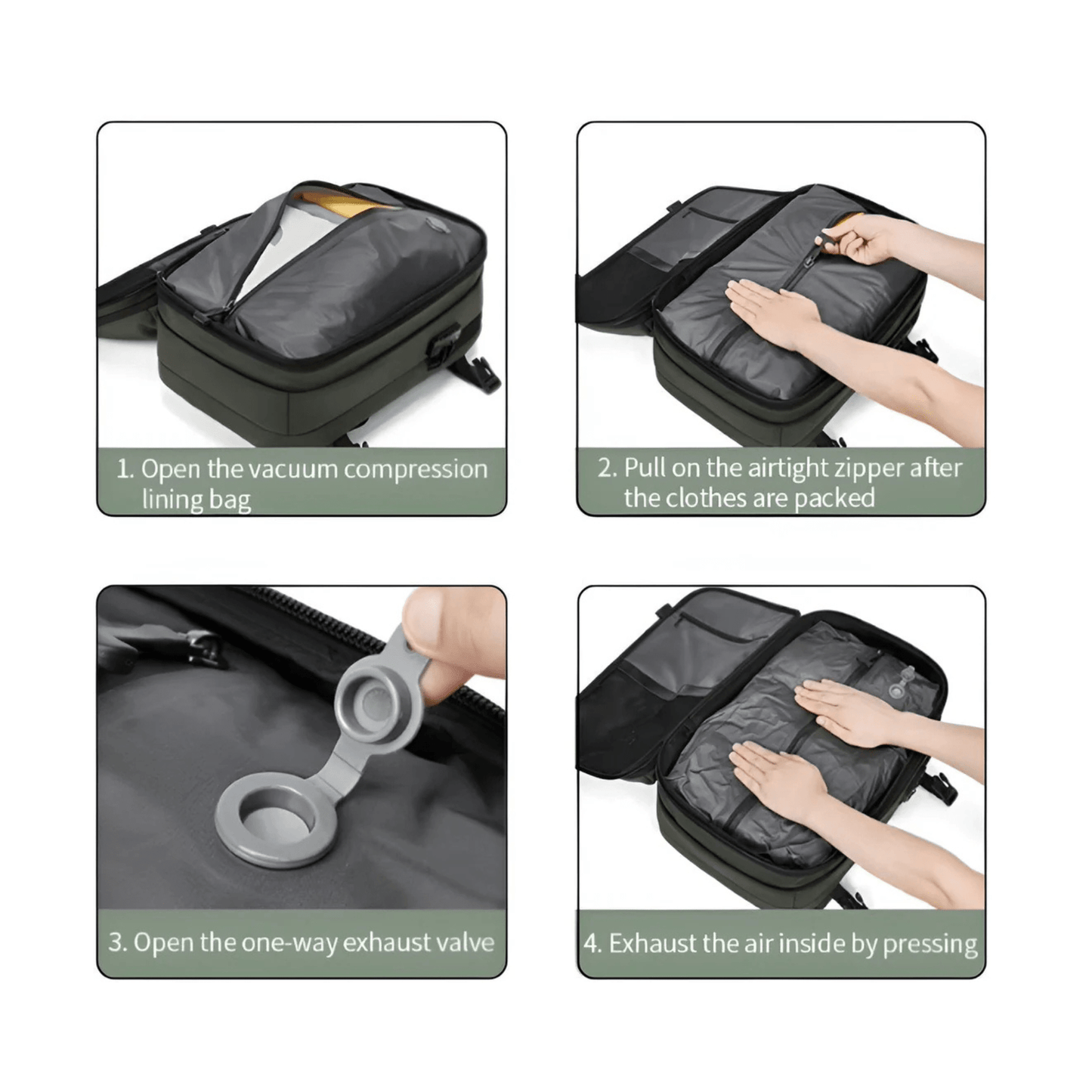 1. Open the vacuum compression lining bag

2. Pull on the airtight zipper after the clothes are packed

3. Open the one-way exhaust valve

4. Exhaust the air inside by pressing