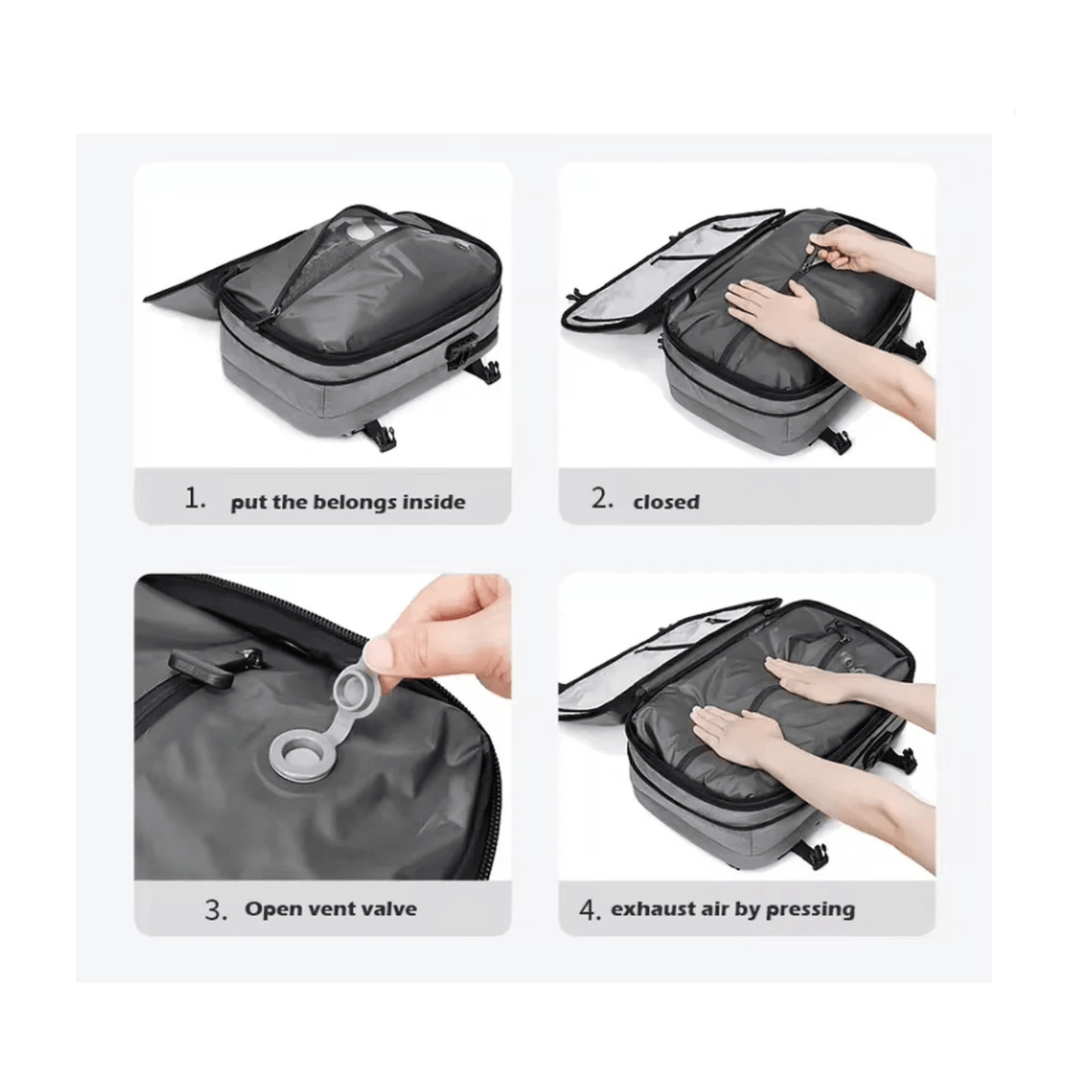 1. put the belongs inside

2. closed

3. Open vent valve

4. exhaust air by pressing