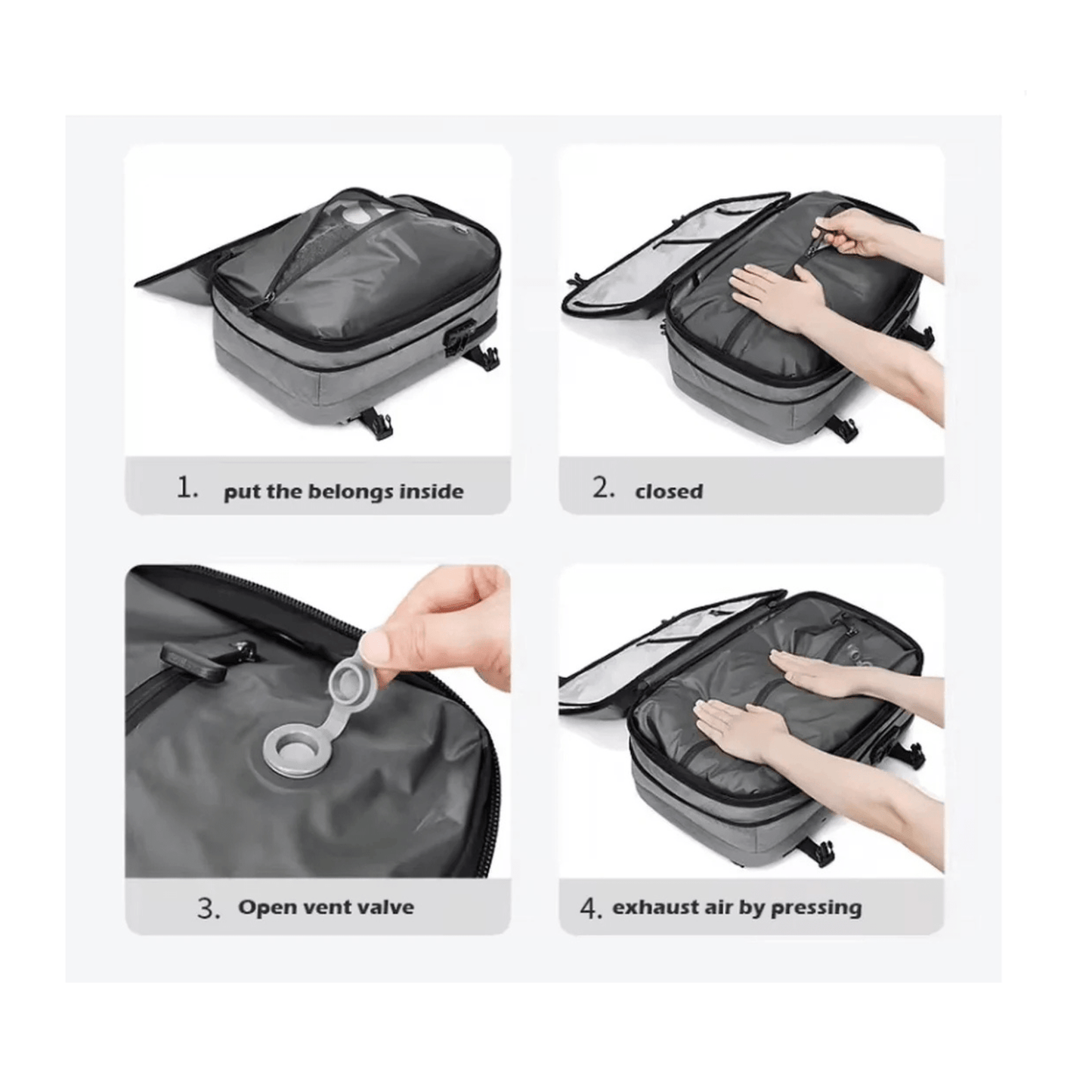 1. put the belongs inside

2. closed

3. Open vent valve

4. exhaust air by pressing