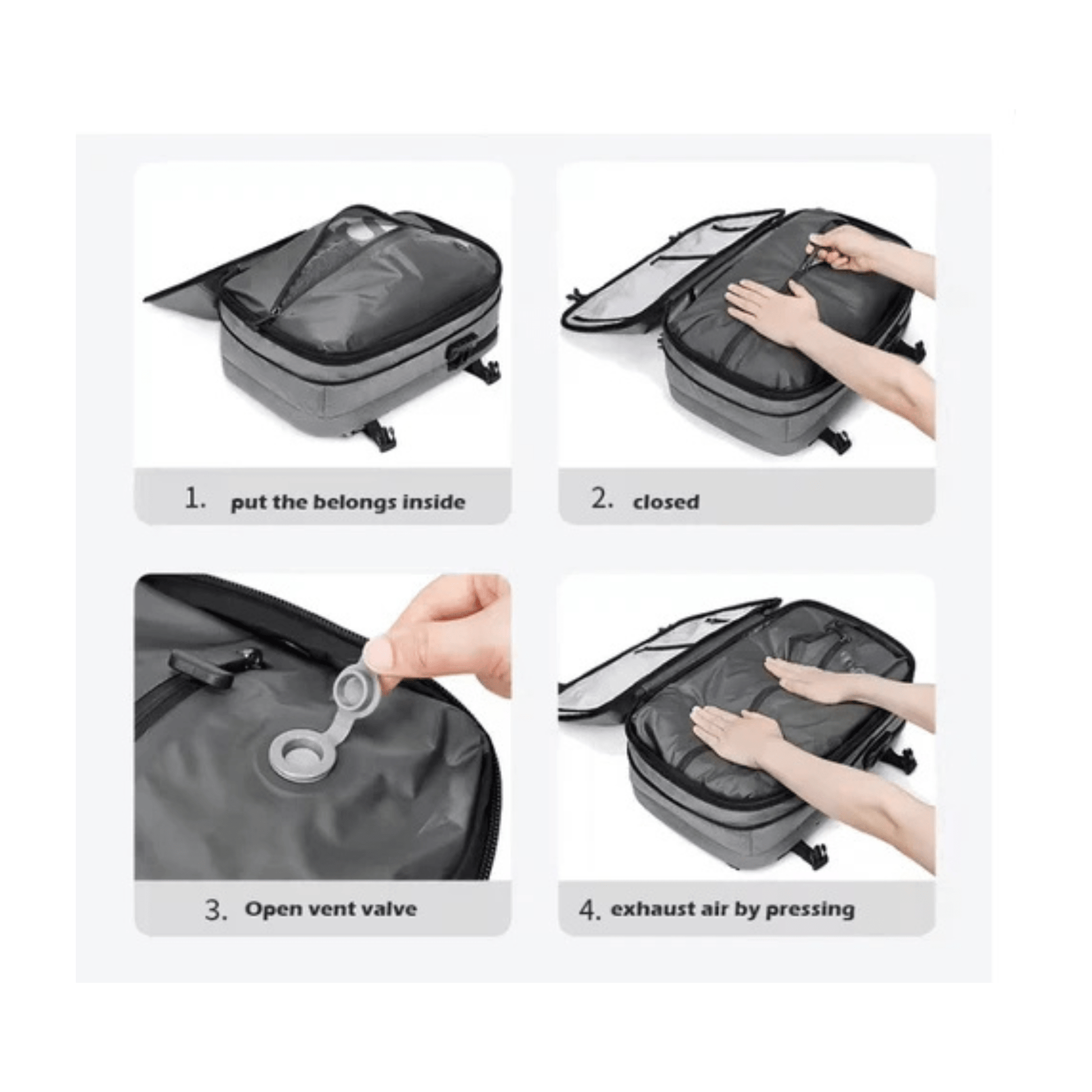 1. put the belongs inside

2. closed

3. Open vent valve

4. exhaust air by pressing