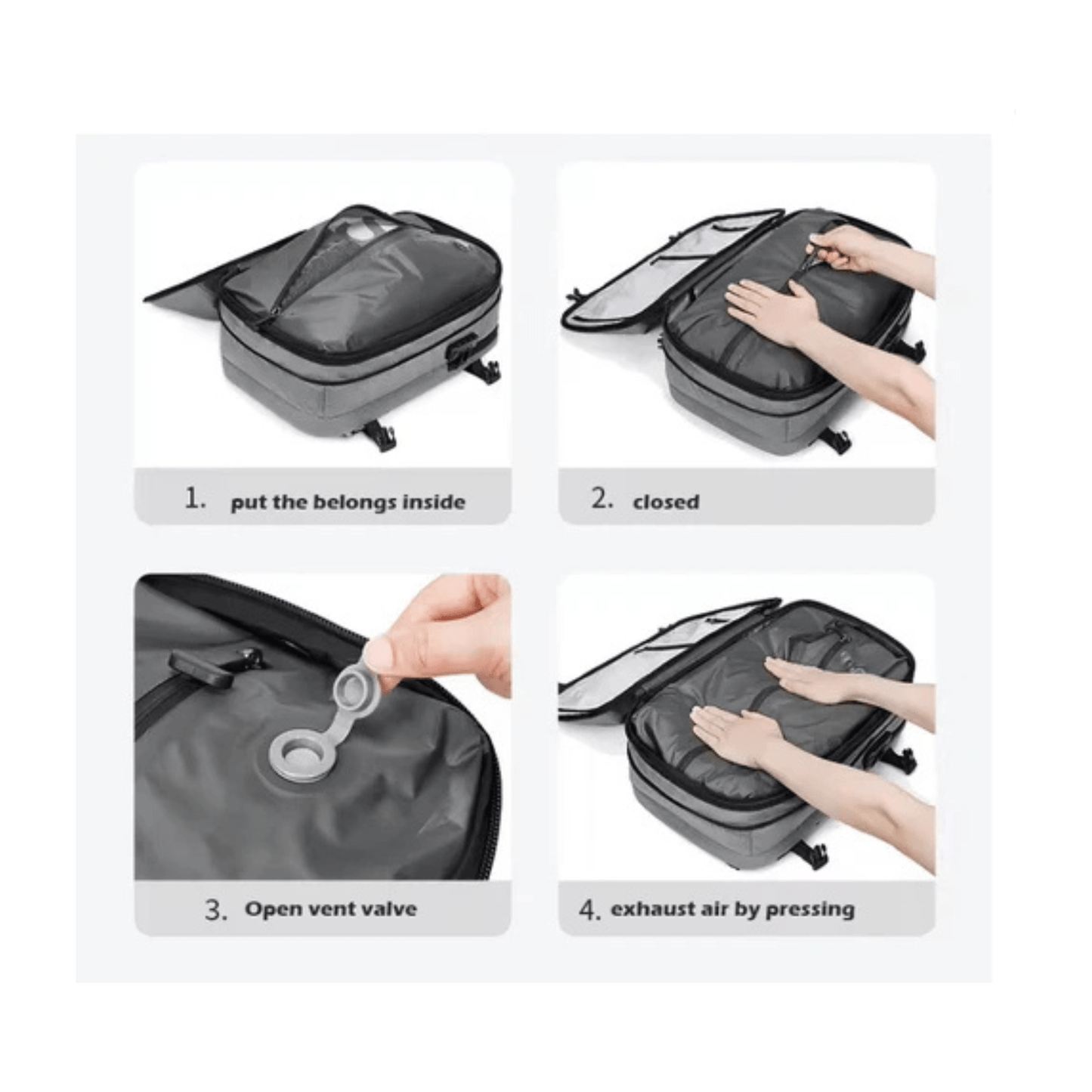 1. put the belongs inside

2. closed

3. Open vent valve

4. exhaust air by pressing