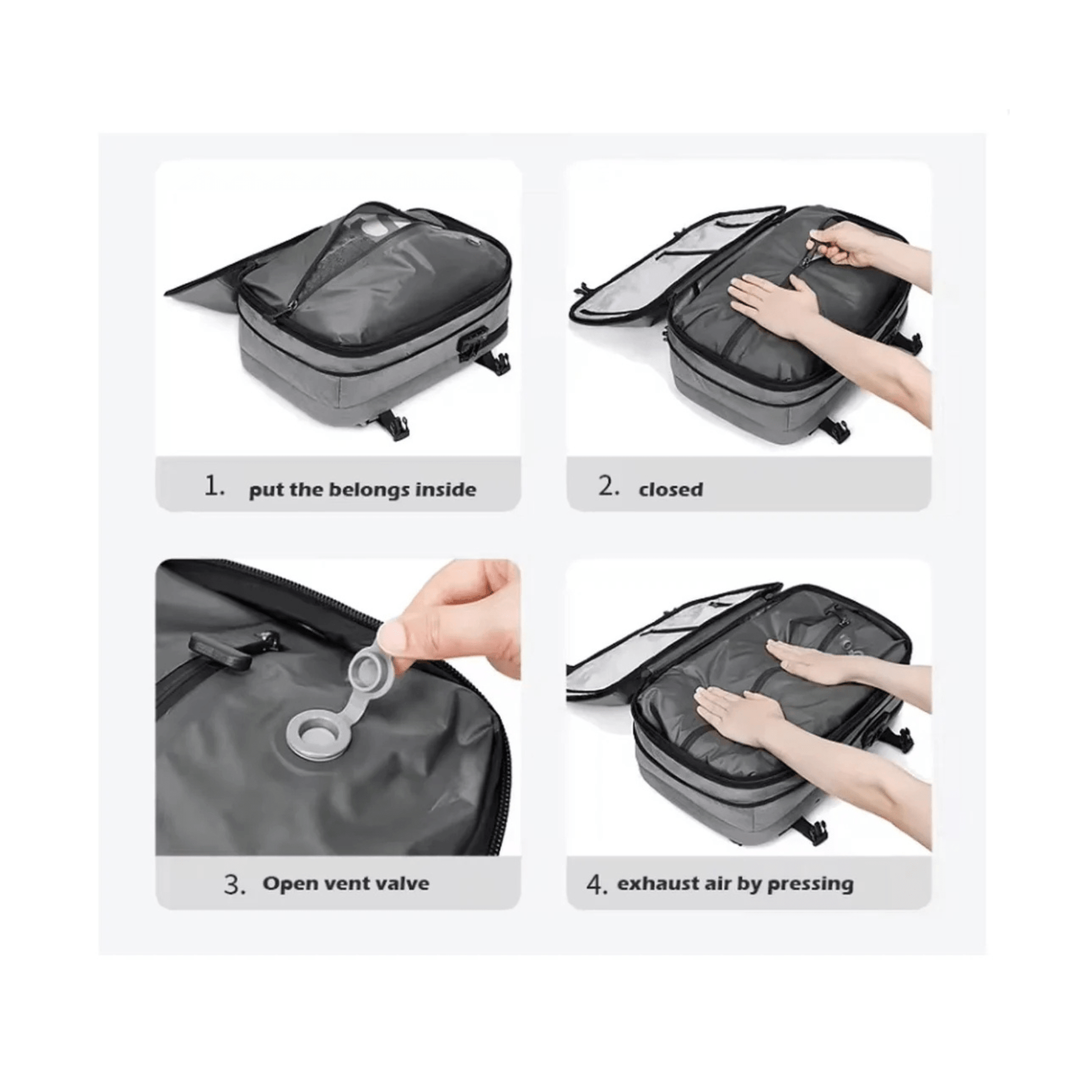 1. put the belongs inside

2. closed

3. Open vent valve

4. exhaust air by pressing