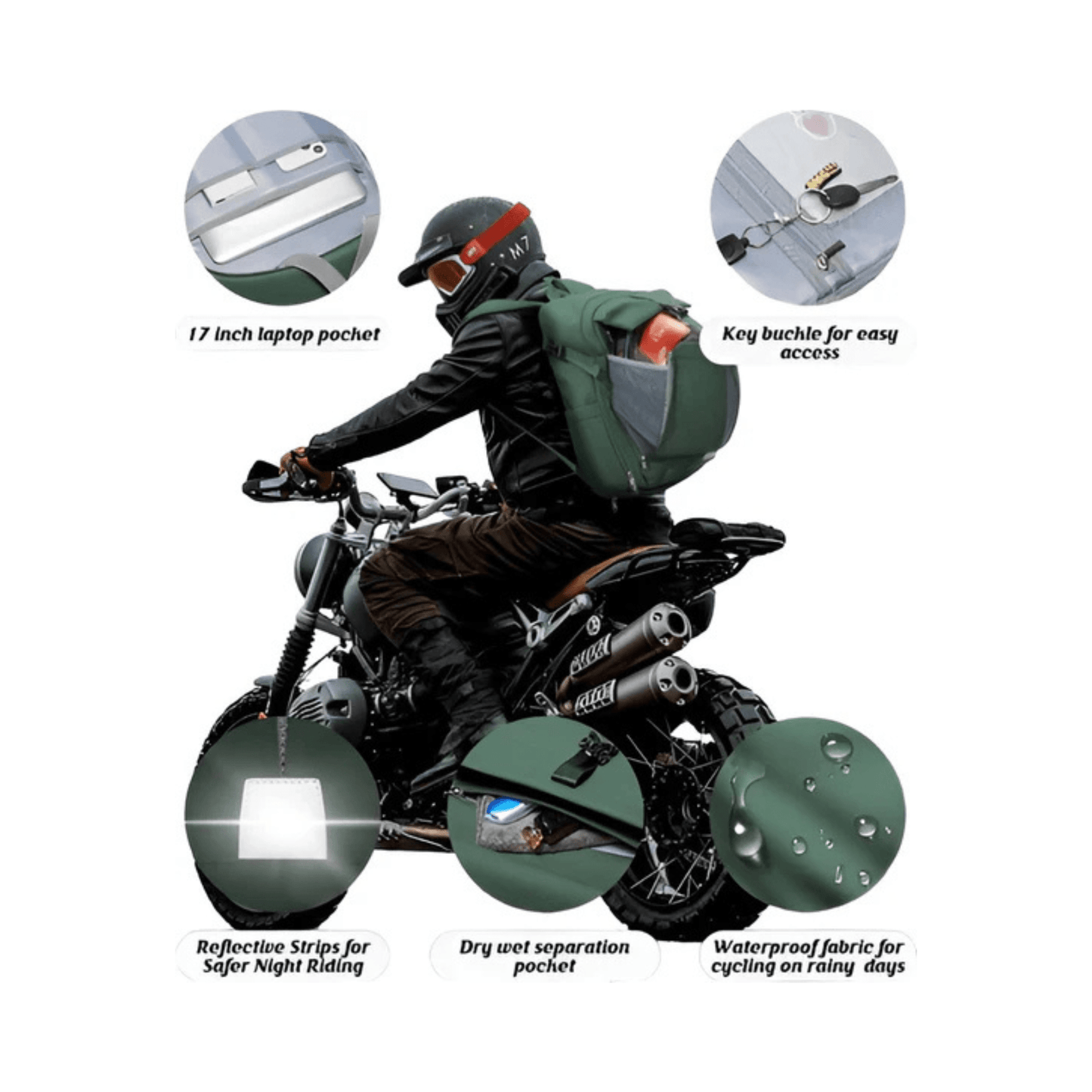 17 inch laptop pocket

Key buckle for easy access

M7

Reflective Strips for Safer Night Riding

Dry wet separation pocket

Waterproof fabric for cycling on rainy days