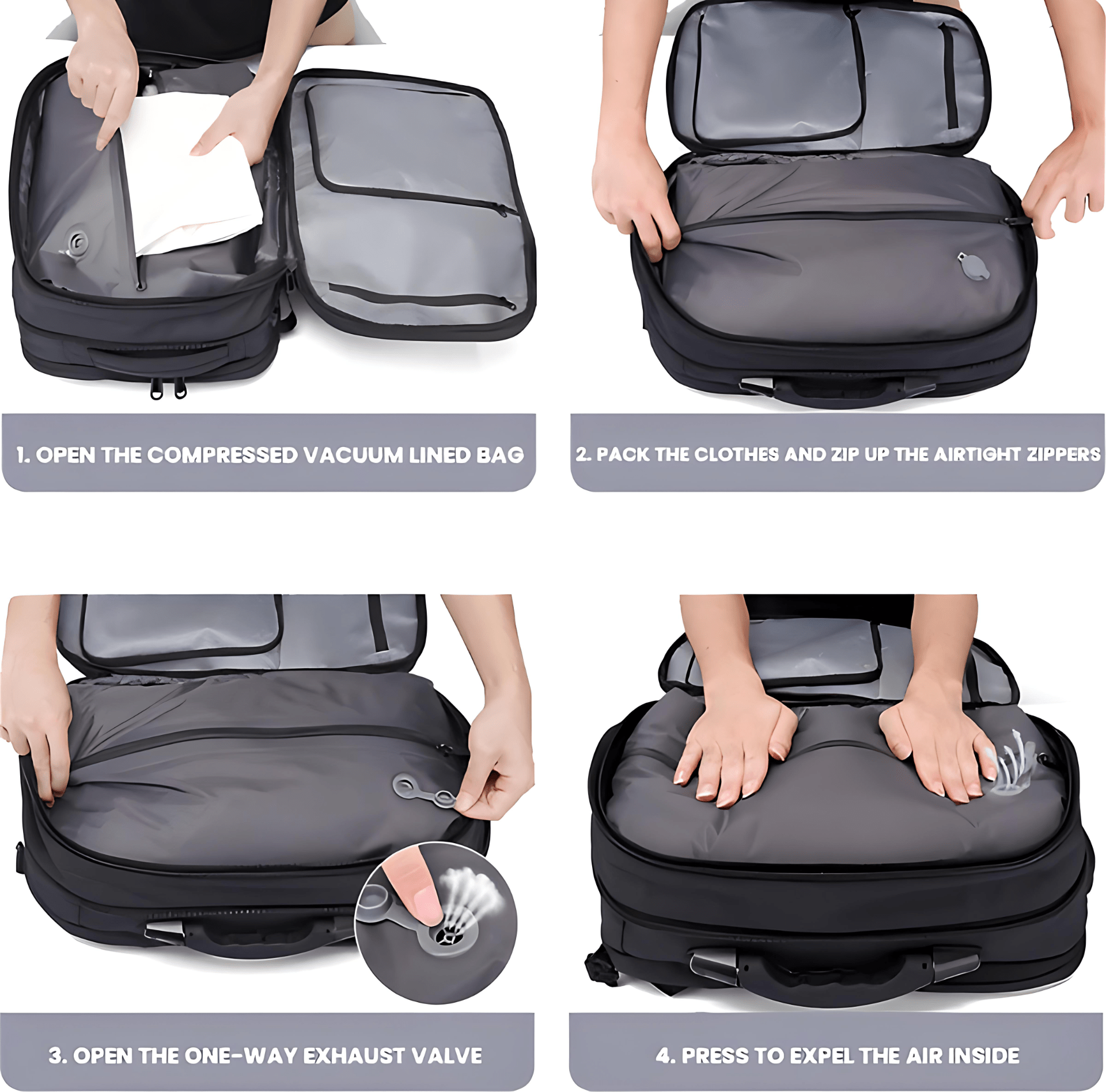 1. OPEN THE COMPRESSED VACUUM LINED BAG

2. PACK THE CLOTHES AND ZIP UP THE AIRTIGHT ZIPPERS

3. OPEN THE ONE-WAY EXHAUST VALVE

4. PRESS TO EXPEL THE AIR INSIDE